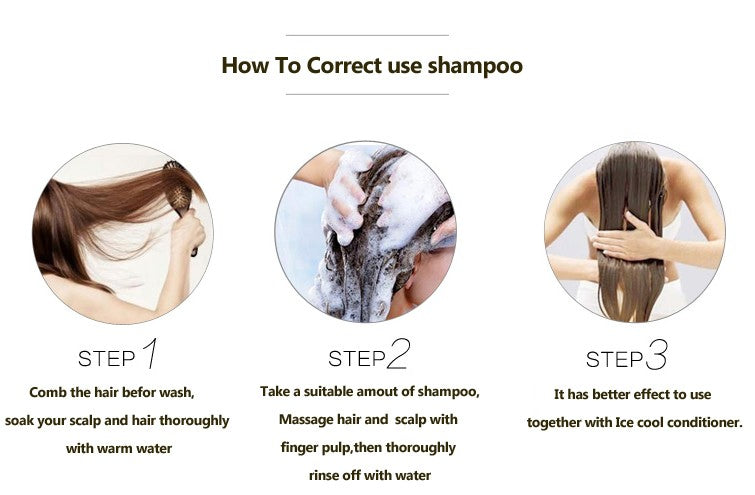 How To Correct use shampoo

STEP 1

Comb the hair befor wash, soak your scalp and hair thoroughly with warm water

STEP 2

Take a suitable amout of shampoo, Massage hair and scalp with finger pulp,then thoroughly rinse off with water

STEP 3

It has better effect to use together with Ice cool conditioner.